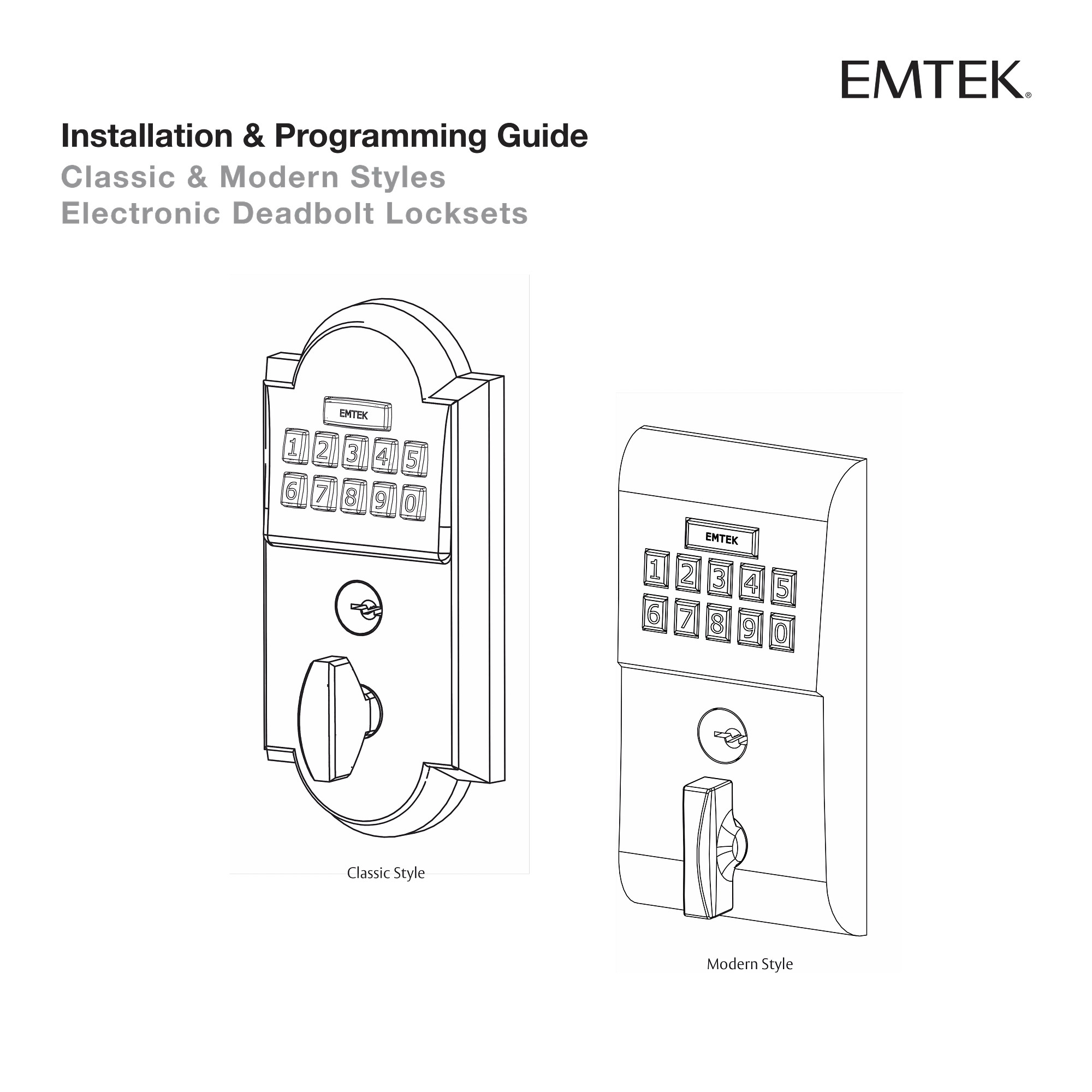 EMTEK®

Installation & Programming Guide

Classic & Modern Styles
Electronic Deadbolt Locksets

EMTEK
1 2 3 4 5
6 7 8 9 0

Classic Style

EMTEK
1 2 3 4 5
6 7 8 9 0

Modern Style