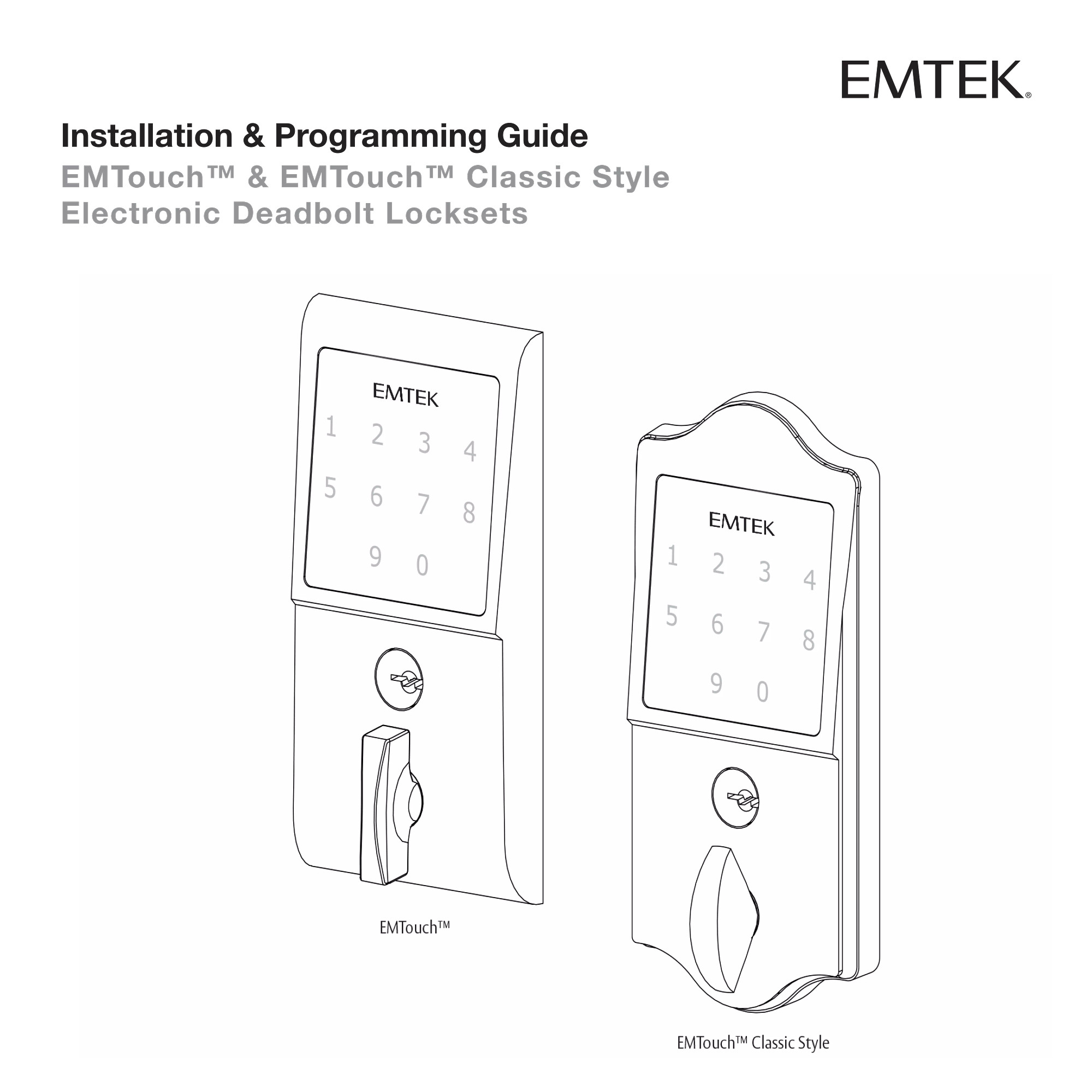 EMTEK®

Installation & Programming Guide
EMTouch™ & EMTouch™ Classic Style
Electronic Deadbolt Locksets

EMTEK
1 2 3 4
5 6 7 8
9 0

EMTouch™

EMTEK
1 2 3 4
5 6 7 8
9 0

EMTouch™ Classic Style