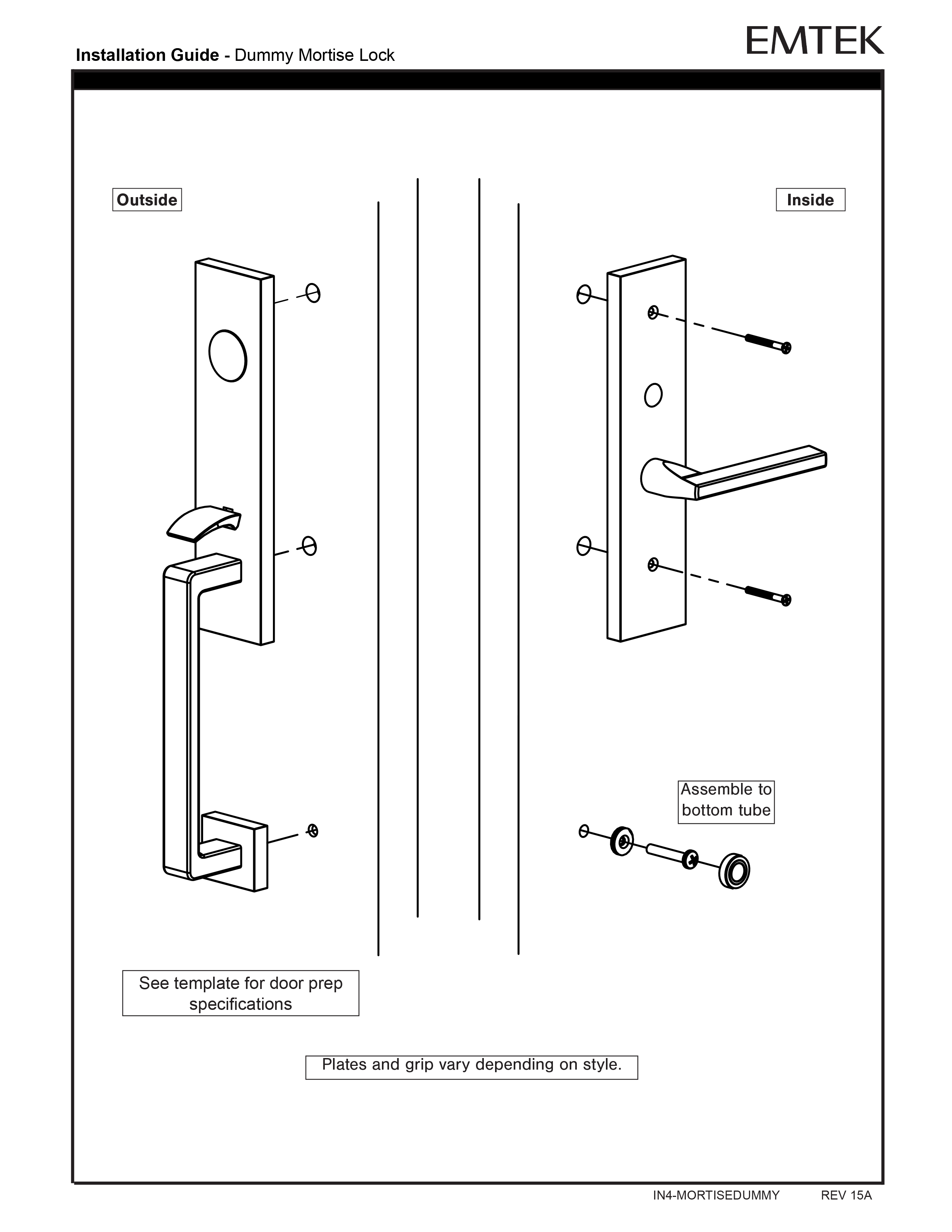 Installation Guide - Dummy Mortise Lock

EMTEK

Outside

Inside

Assemble to bottom tube

See template for door prep specifications

Plates and grip vary depending on style.

IN4-MORTISEDUMMY REV 15A